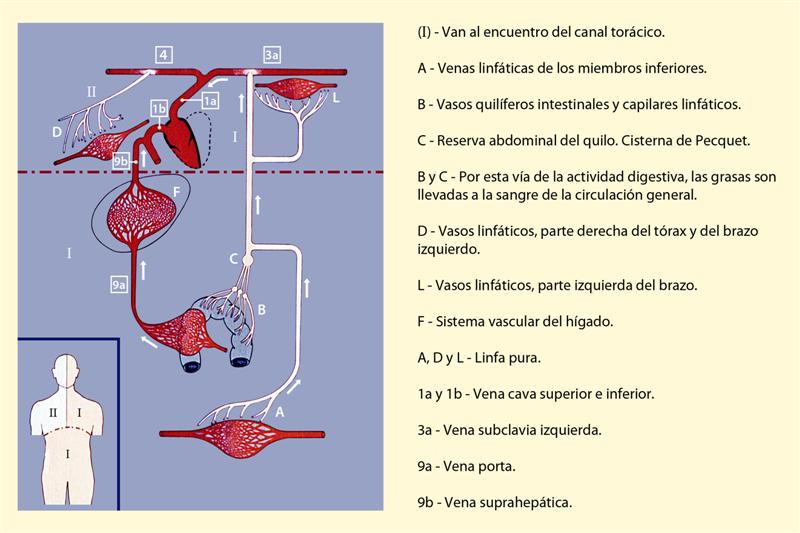 4

3a

II

1b

1a

L

D

I

9b

F

I

C

9a

B

A

II I

I

(I) - Van al encuentro del canal torácico.

A - Venas linfáticas de los miembros inferiores.

B - Vasos quilíferos intestinales y capilares linfáticos.

C - Reserva abdominal del quilo. Cisterna de Pecquet.

B y C - Por esta vía de la actividad digestiva, las grasas son llevadas a la sangre de la circulación general.

D - Vasos linfáticos, parte derecha del tórax y del brazo izquierdo.

L - Vasos linfáticos, parte izquierda del brazo.

F - Sistema vascular del hígado.

A, D y L - Linfa pura.

1a y 1b - Vena cava superior e inferior.

3a - Vena subclavia izquierda.

9a - Vena porta.

9b - Vena suprahepática.